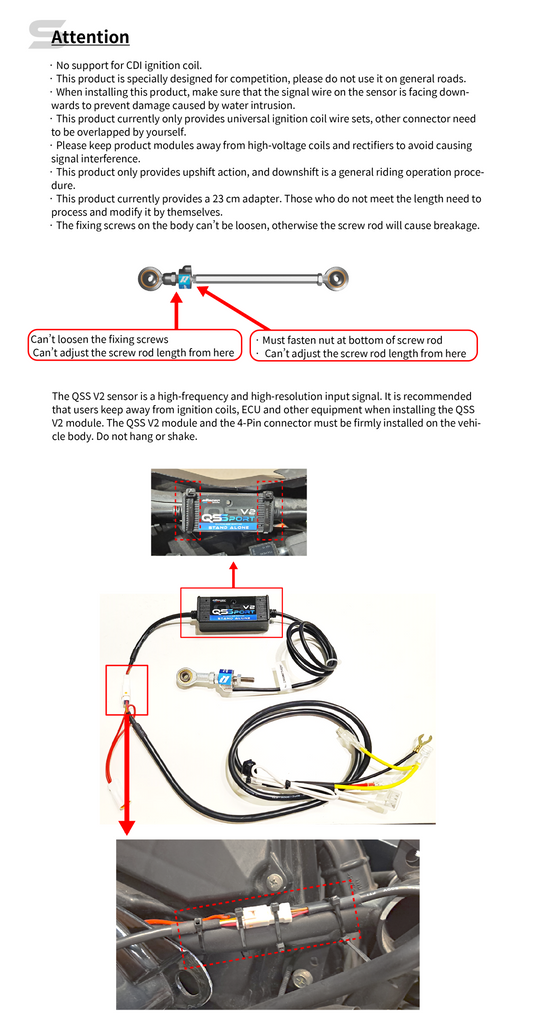 Attention

· No support for CDI ignition coil.
· This product is specially designed for competition, please do not use it on general roads.
· When installing this product, make sure that the signal wire on the sensor is facing downwards to prevent damage caused by water intrusion.
· This product currently only provides universal ignition coil wire sets, other connector need to be overlapped by yourself.
· Please keep product modules away from high-voltage coils and rectifiers to avoid causing signal interference.
· This product only provides upshift action, and downshift is a general riding operation procedure.
· This product currently provides a 23 cm adapter. Those who do not meet the length need to process and modify it by themselves.
· The fixing screws on the body can't be loosen, otherwise the screw rod will cause breakage.

Can't loosen the fixing screws
Can't adjust the screw rod length from here

· Must fasten nut at bottom of screw rod
· Can't adjust the screw rod length from here

The QSS V2 sensor is a high-frequency and high-resolution input signal. It is recommended that users keep away from ignition coils, ECU and other equipment when installing the QSS V2 module. The QSS V2 module and the 4-Pin connector must be firmly installed on the vehicle body. Do not hang or shake.

QSSPORT V2
STAND ALONE

QSSPORT V2
STAND ALONE